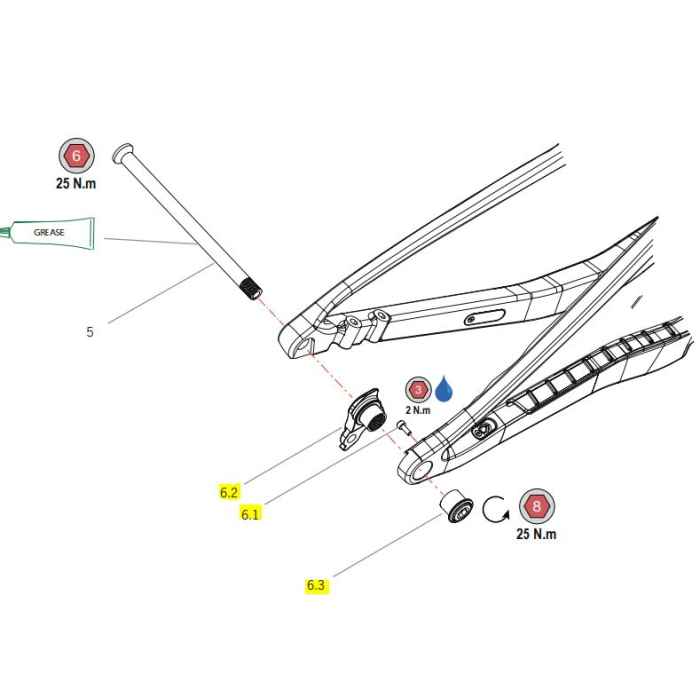 6
25 N.m

GREASE

5

3
2 N.m

6.2
6.1

8
25 N.m

6.3